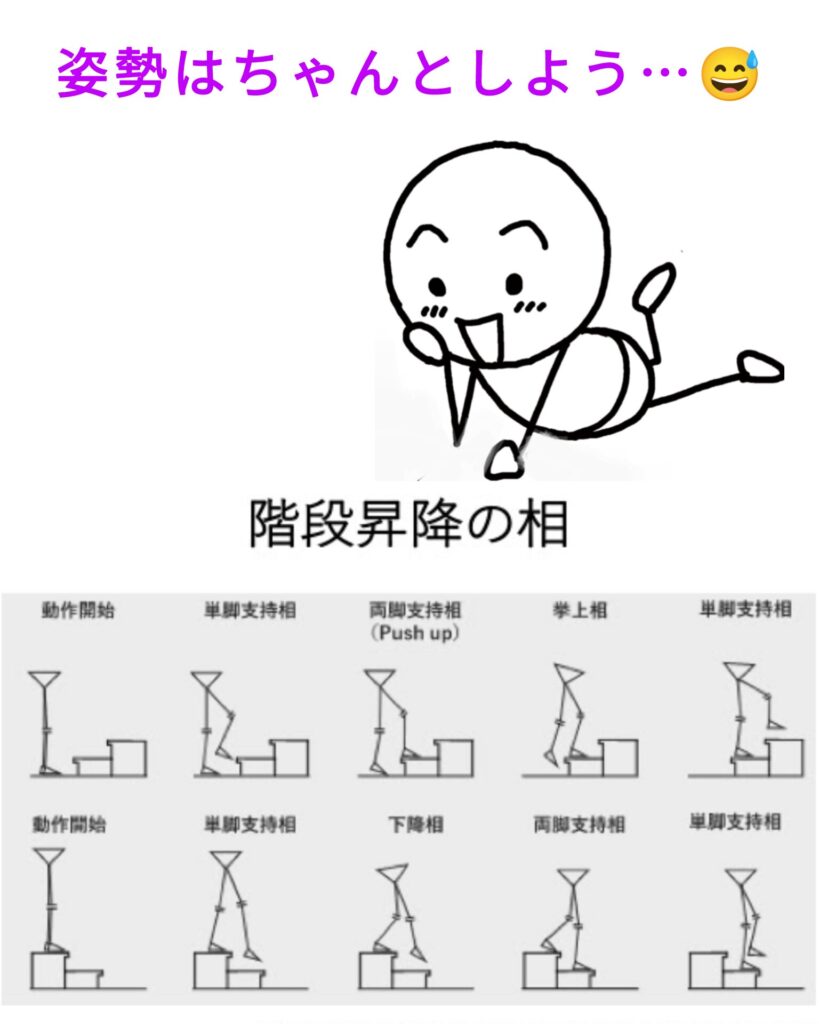 姿勢はちゃんとしよう…😅

階段昇降の相

動作開始
単脚支持相
両脚支持相
(Push up)
挙上相
単脚支持相

動作開始
単脚支持相
下降相
両脚支持相
単脚支持相